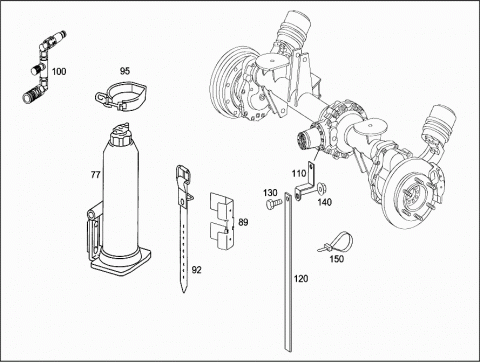 100
95
77
92
89
110
130
140
150
120