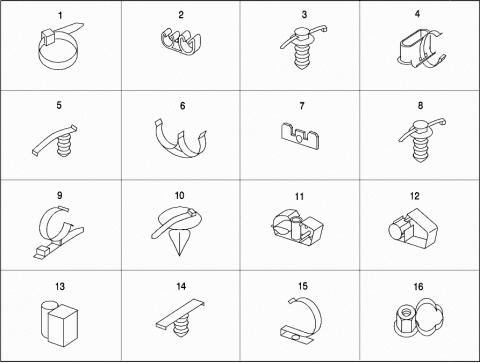 | 1 | 2 | 3 | 4 |
|---|---|---|---|
| 5 | 6 | 7 | 8 |
| 9 | 10 | 11 | 12 |
| 13 | 14 | 15 | 16 |