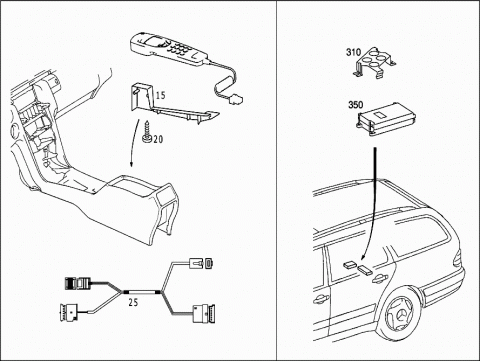 15

20

25

310

350