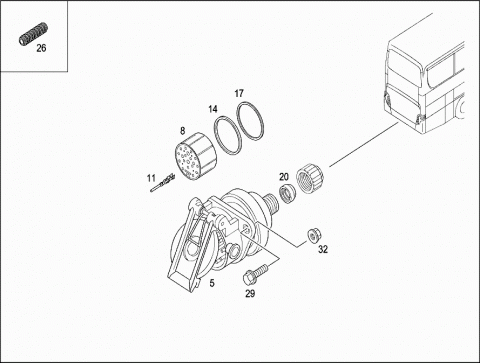 26

17
14
8
11
20
32
5
29