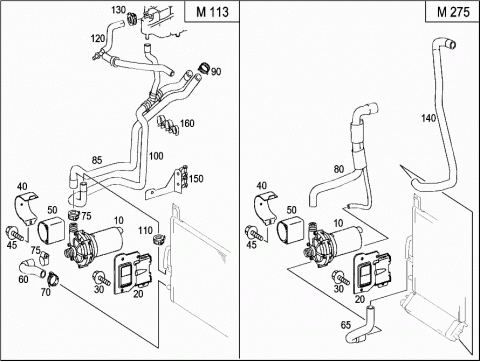 M 113

130
120
90
160
85
100
150
40
50
75
10
110
45
75
60
70
30
20

M 275

140
80
40
50
10
45
30
20
65