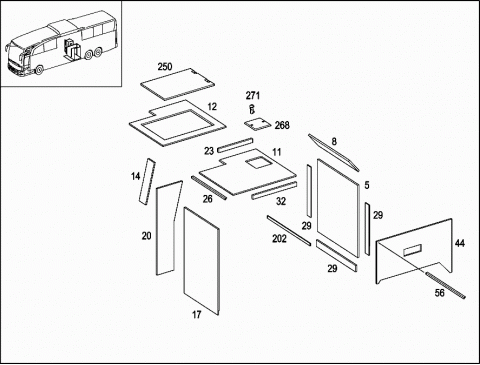 250
12
271
268
8
23
11
14
5
26
32
29
29
20
202
44
29
56
17