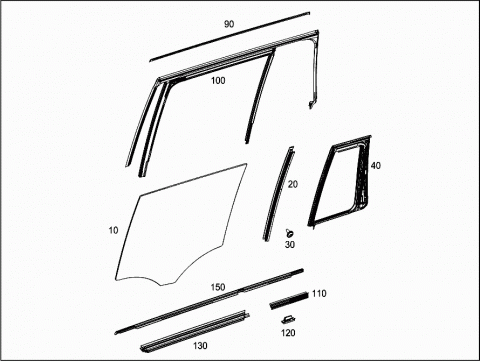 90

100

40

20

10

30

150

110

120

130