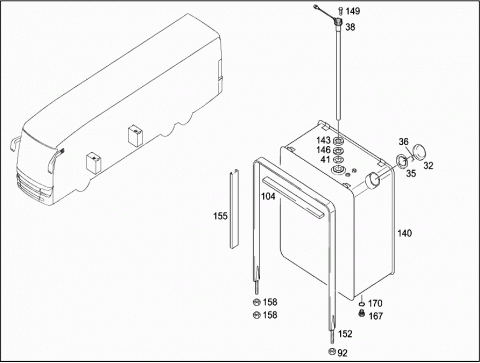 149
38
143
146
41
36
32
35
104
155
140
158
158
170
167
152
92