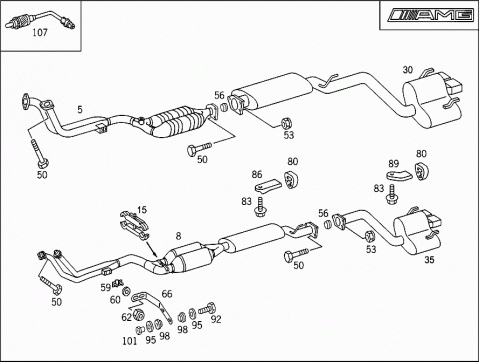 107

AMG

30

56

5

53

50

50

80

86

89

80

83

83

15

56

8

53

50

35

50

59

60

66

62

98

95

92

101

95

98