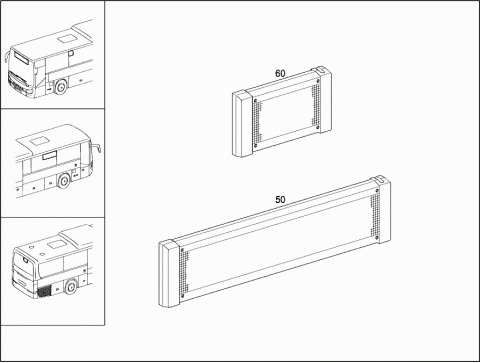 60

50