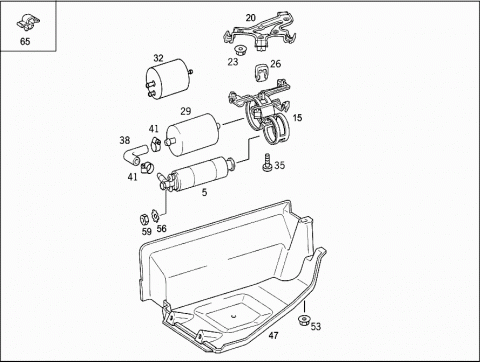 65
20
23
26
32
29
15
41
38
41
35
5
59
56
53
47