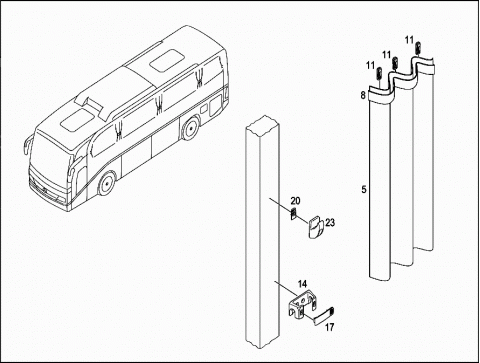 11
11
11
8
5
20
23
14
17