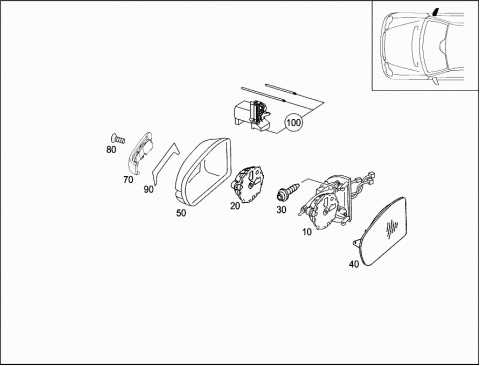 100
80
70
90
50
20
30
10
40