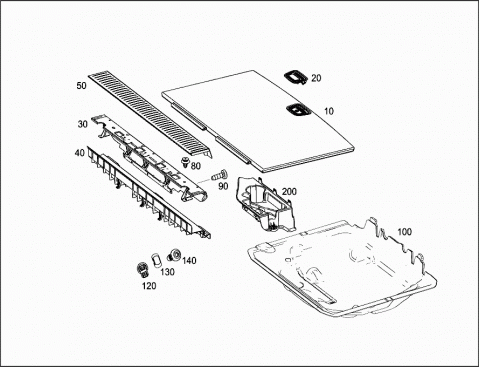 50
20
10
30
40
80
90
200
100
140
130
120