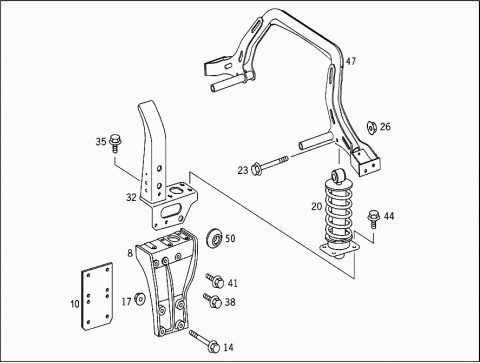 47
26
35
23
32
20
44
50
8
41
10
17
38
14