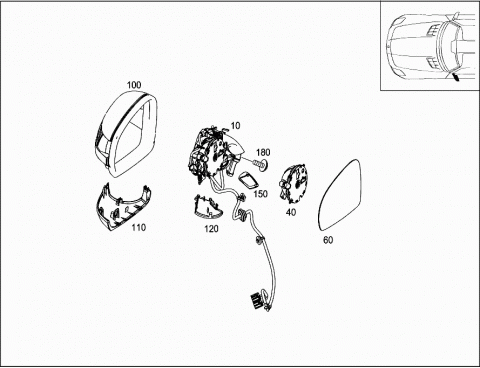 100
10
180
150
40
60
110
120