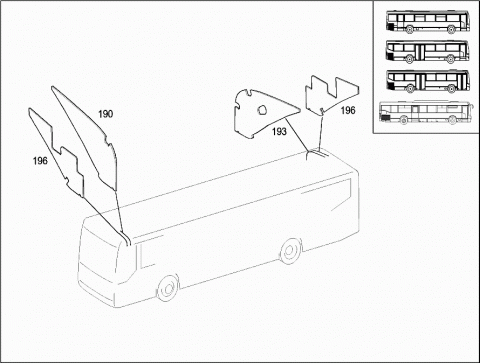 190
196
193
196