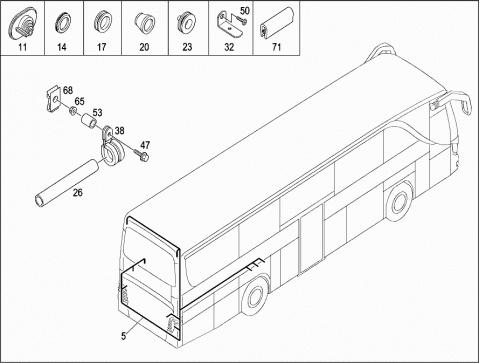 11
14
17
20
23
50
32
71

68
65
53
38
47
26
5