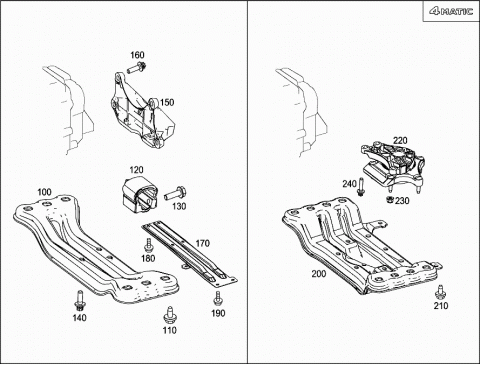 4MATIC

160

150

120

100

130

170

180

140

110

190

220

240

230

200

210