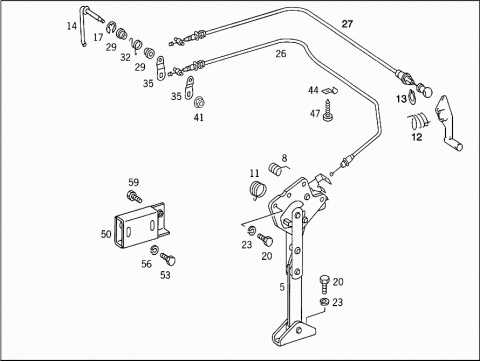 14
17
29
32
29
35
35
41
27
26
44
47
13
12
8
11
59
50
56
53
23
20
5
20
23