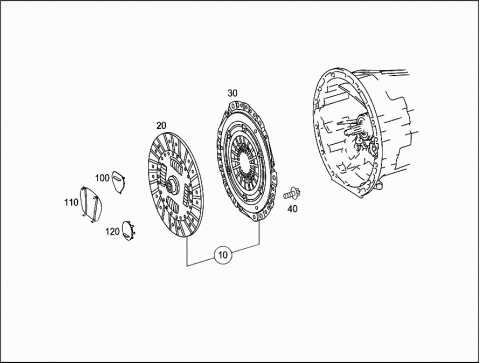 30
20
100
110
120
40
10