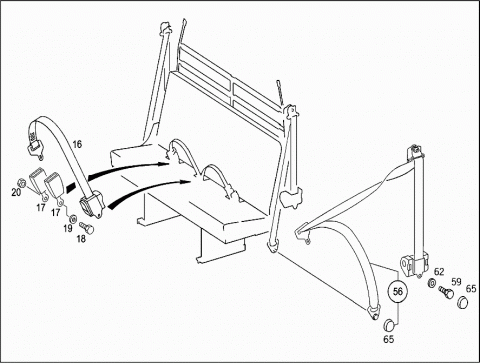 16
20
17
17
19
18
62
59
65
56
65