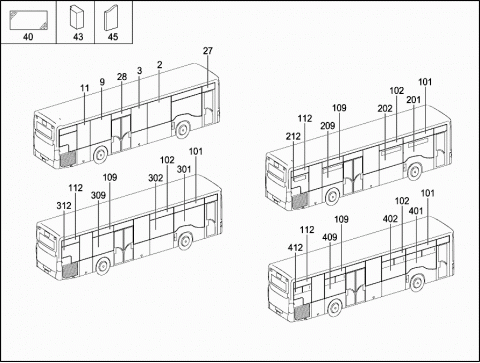 40
43
45

27
2
3
28
9
11

101
102
201
202
109
209
112
212

101
102
301
302
109
309
112
312

101
102
401
402
109
409
112
412