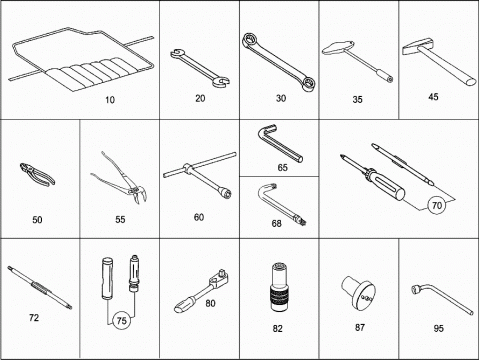 10
20
30
35
45
50
55
60
65
68
70
72
75
80
82
87
95