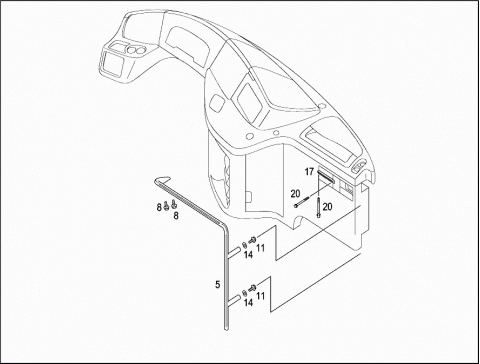 17
20
20
8
8
11
14
5
11
14