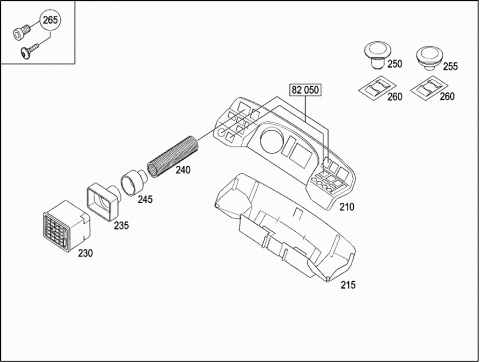 265

250

255

260

260

82 050

240

245

235

230

210

215