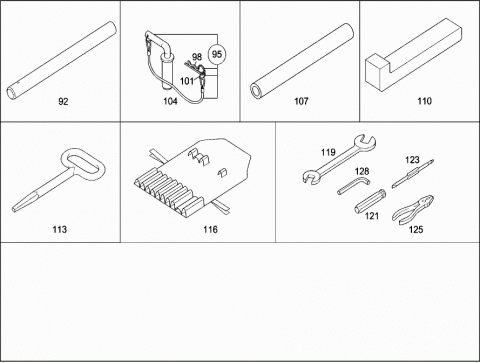 92

98
95
101
104

107

110

113

116

119
128
123
121
125