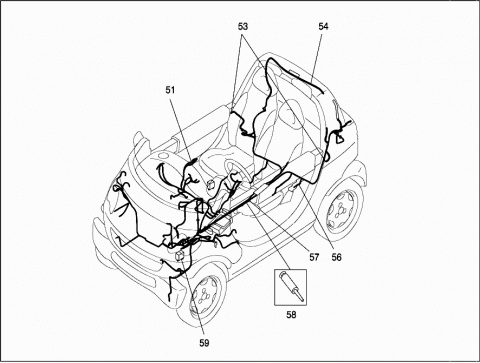 53
54
51
57
56
58
59