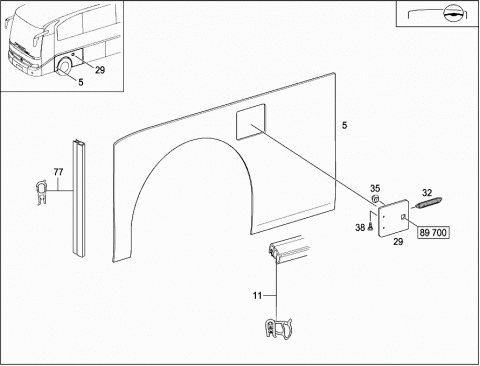 29
5
5
77
35
32
38
89 700
29
11