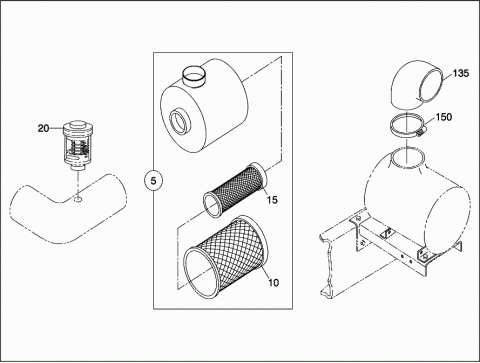 20
5
15
10
135
150