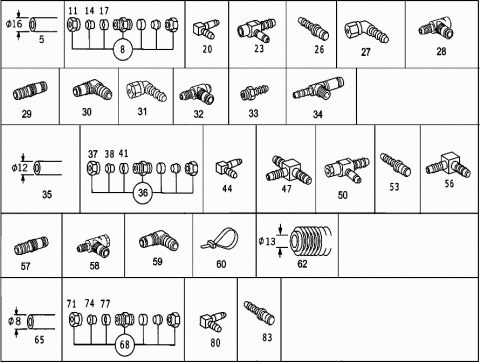 ϕ16
5

11 14 17
8

20

23

26

27

28

29

30

31

32

33

34

ϕ12
35

37 38 41
36

44

47

50

53

56

57

58

59

60

ϕ13
62

ϕ8
65

71 74 77
68

80

83