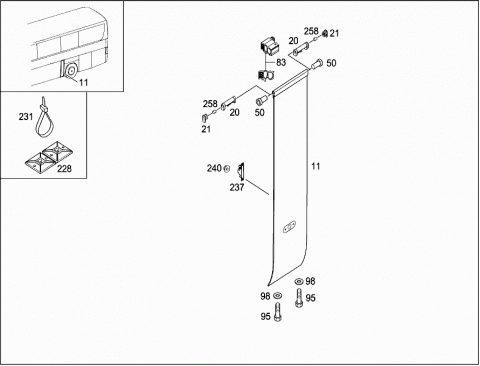 11
231
228
258
21
20
83
50
258
20
50
21
240
237
11
98
98
95
95