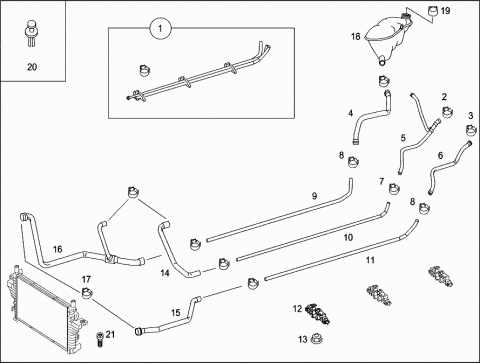 20

1

19

18

2

3

4

5

6

8

7

8

9

10

11

16

14

17

15

12

13

21