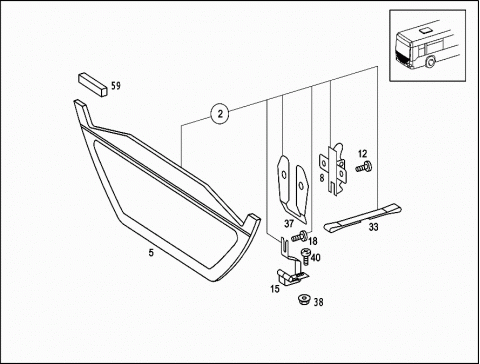 59
2
12
8
37
33
18
40
5
15
38