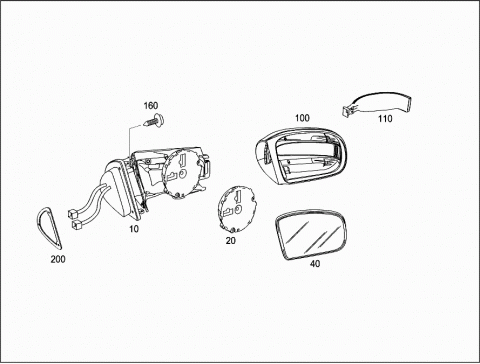 160

100

110

10

20

200

40