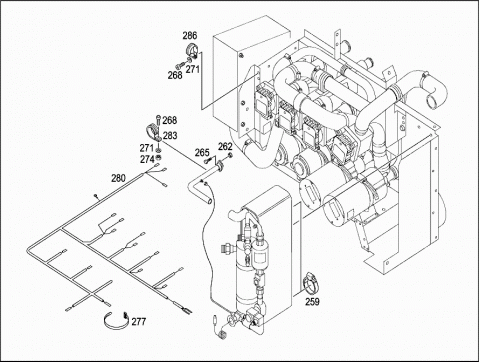 286
268
271
268
283
271
274
265
262
280
259
277