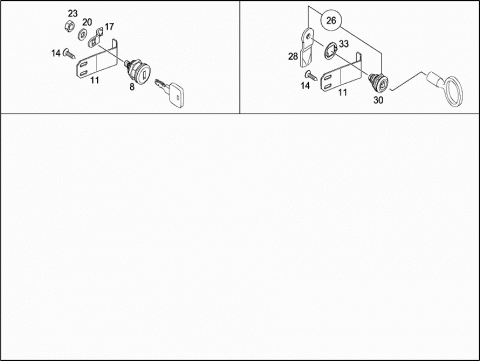 23
20
17
14
11
8

26
33
28
14
11
30