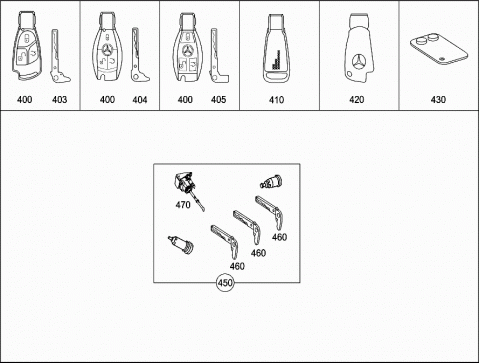 400 403

400 404

400 405

410

420

430

470

460

460

460

450