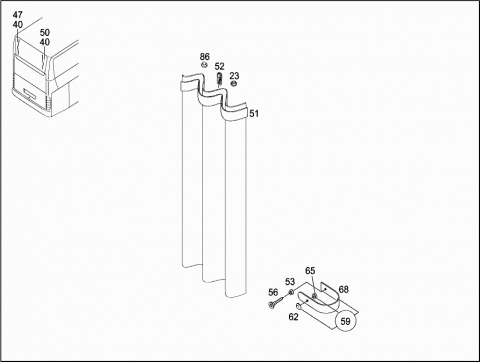 47
40
50
40
86
52
23
51
65
53
68
56
62
59