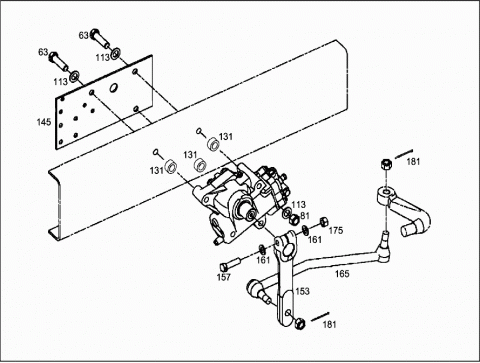 63
63
113
113
145
131
131
131
181
113
81
175
161
161
157
165
153
181