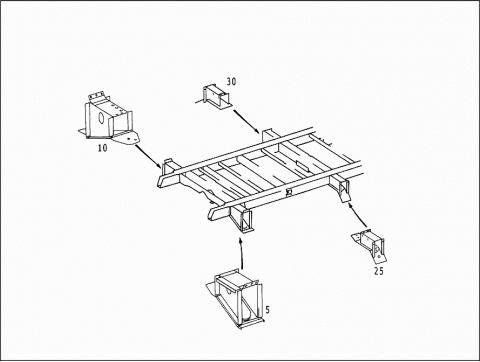 30

10

25

5