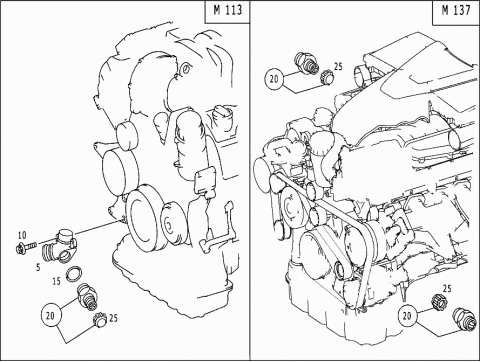 M 113

10

5

15

20

25

M 137

20

25

25

20