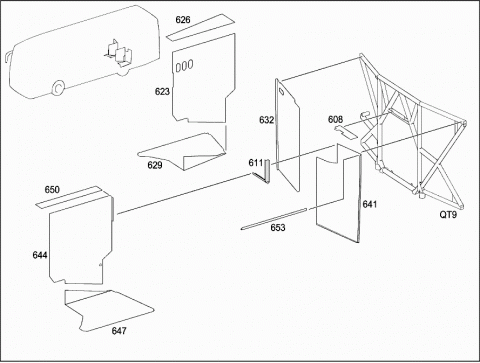 626
623
632
608
629
611
650
641
QT9
653
644
647