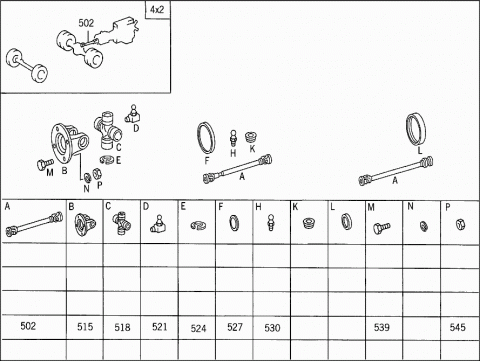 4x2

502

D
C
E
M
B
N
P

F
H
K
A

L
A

| A | B | C | D | E | F | H | K | L | M | N | P |
|---|---|---|---|---|---|---|---|---|---|---|---|
| | | | | | | | | | | | |
| | | | | | | | | | | | |
| | | | | | | | | | | | |
| 502 | 515 | 518 | 521 | 524 | 527 | 530 | | | 539 | | 545 |
| | | | | | | | | | | | |