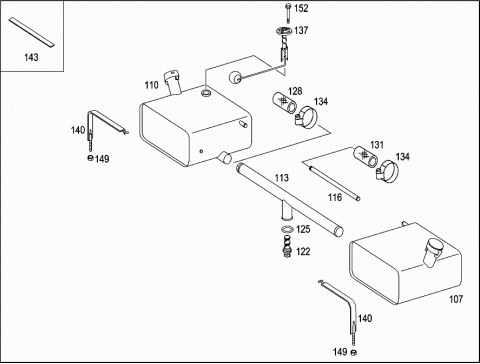 143

152
137
110
128
134
140
149
131
134
113
116
125
122
107
140
149