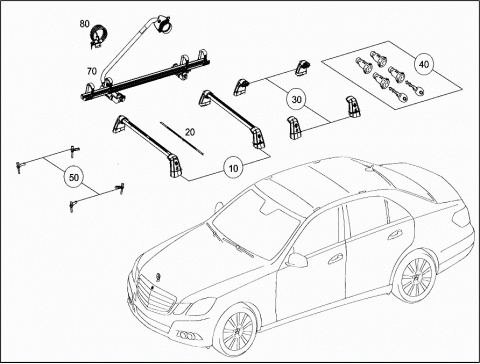 80

70

40

30

20

10

50