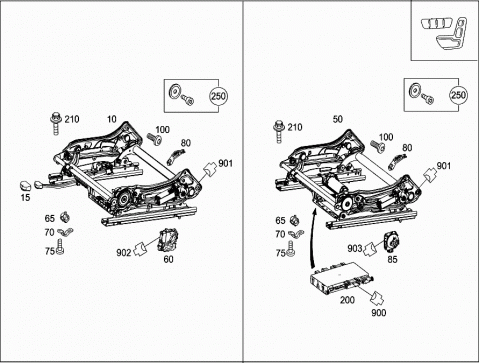 250
210
10
100
80
901
15
65
70
75
902
60

250
210
50
100
80
901
65
70
75
903
85
200
900