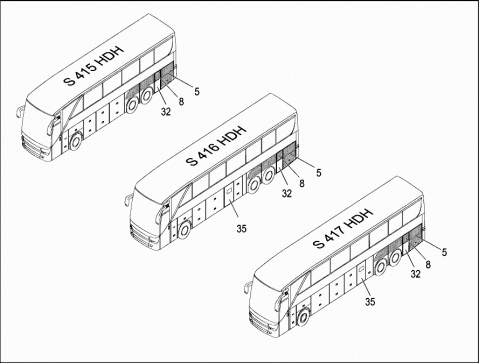 S 415 HDH
5
8
32

S 416 HDH
5
8
32
35

S 417 HDH
5
8
32
35