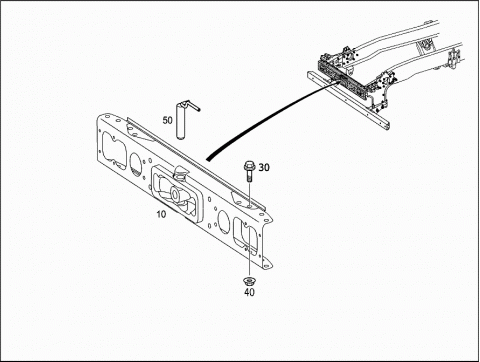 50
30
10
40