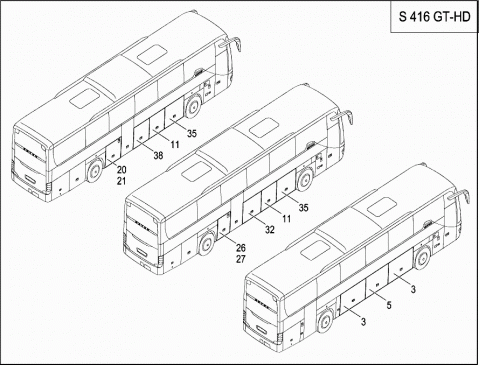 S 416 GT-HD

35
11
38
20
21

35
11
32
26
27

3
5
3